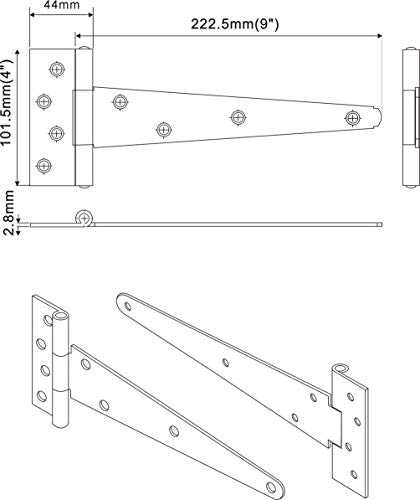 44mm
222.5mm(9")
101.5mm(4")
2.8mm