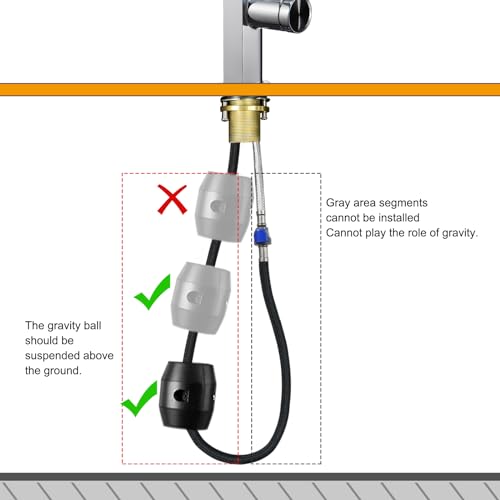 Gray area segments cannot be installed
Cannot play the role of gravity.

The gravity ball should be suspended above the ground.