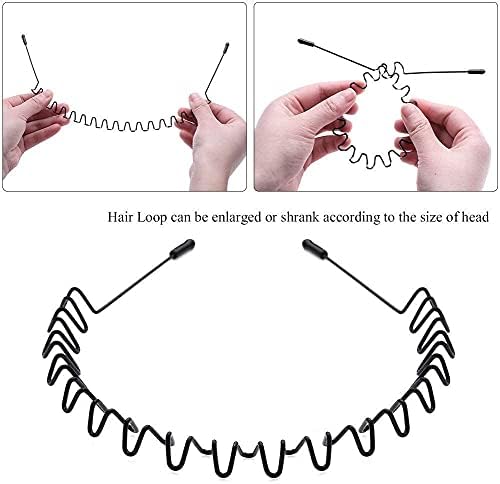 Hair Loop can be enlarged or shrank according to the size of head