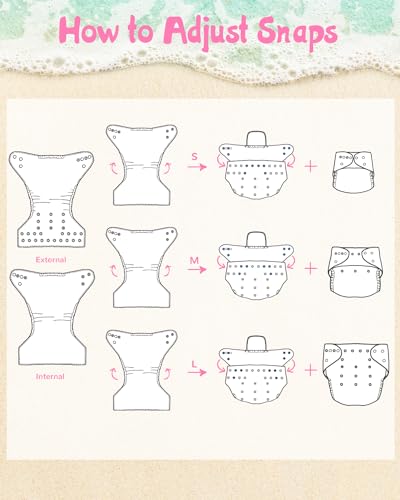 How to Adjust Snaps

External

Internal

S

M

L