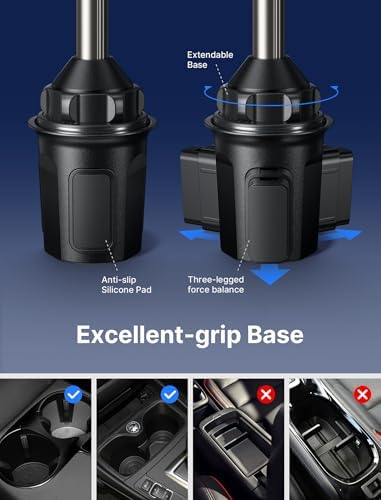 Extendable Base

Anti-slip Silicone Pad

Three-legged force balance

Excellent-grip Base