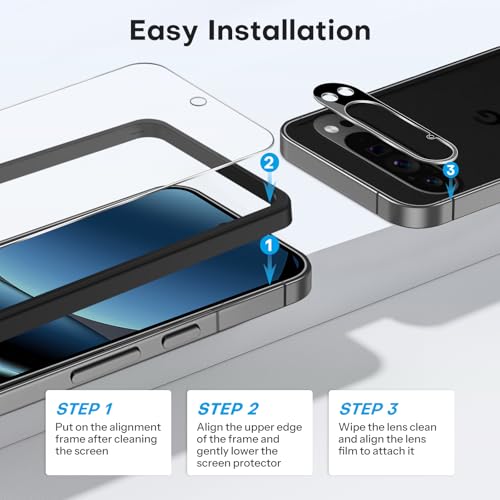 Easy Installation

2

3

1

STEP 1
Put on the alignment frame after cleaning the screen

STEP 2
Align the upper edge of the frame and gently lower the screen protector

STEP 3
Wipe the lens clean and align the lens film to attach it