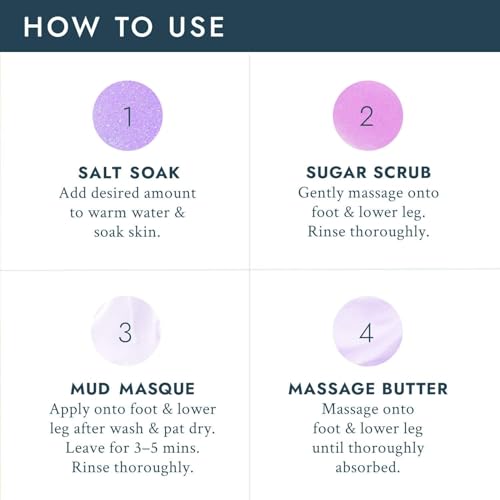 HOW TO USE

1

SALT SOAK
Add desired amount to warm water & soak skin.

2

SUGAR SCRUB
Gently massage onto foot & lower leg. Rinse thoroughly.

3

MUD MASQUE
Apply onto foot & lower leg after wash & pat dry. Leave for 3–5 mins. Rinse thoroughly.

4

MASSAGE BUTTER
Massage onto foot & lower leg until thoroughly absorbed.