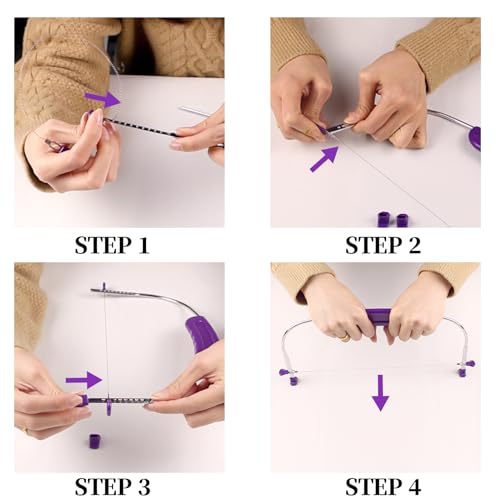 STEP 1

STEP 2

STEP 3

STEP 4