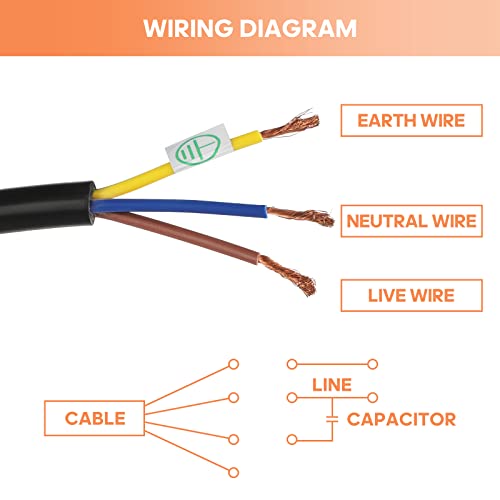 WIRING DIAGRAM

EARTH WIRE

NEUTRAL WIRE

LIVE WIRE

CABLE

LINE

CAPACITOR