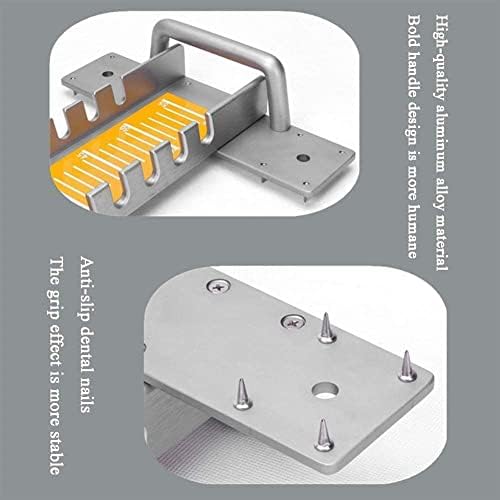 High-quality aluminum alloy material
Bold handle design is more humane

Anti-slip dental nails
The grip effect is more stable