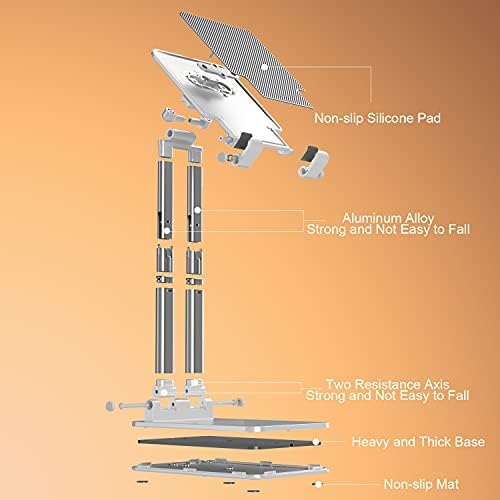 Non-slip Silicone Pad

Aluminum Alloy
Strong and Not Easy to Fall

Two Resistance Axis
Strong and Not Easy to Fall

Heavy and Thick Base

Non-slip Mat