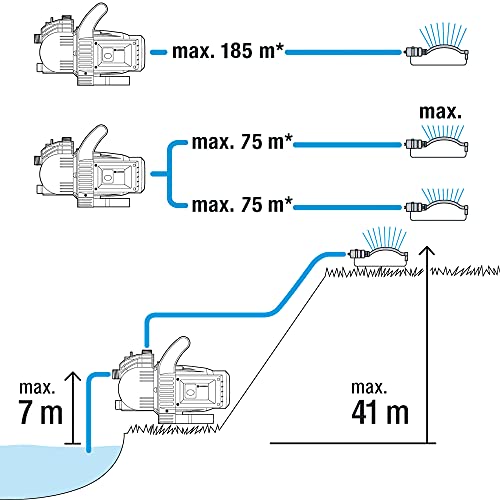 max. 185 m*

max.

max. 75 m*

max. 75 m*

max.
7 m

max.
41 m