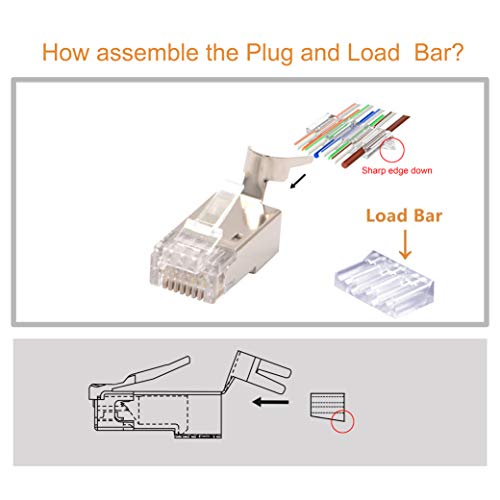 How assemble the Plug and Load  Bar?

Sharp edge down

Load Bar