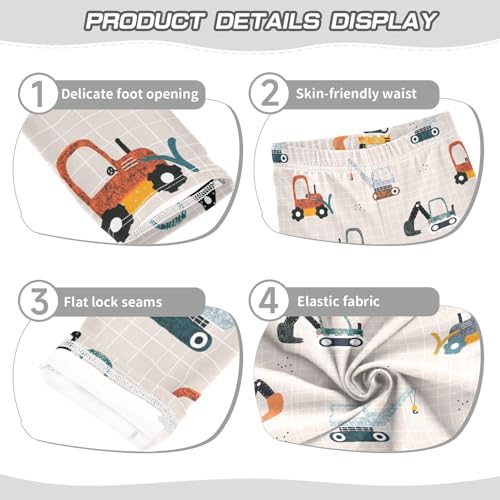 PRODUCT DETAILS DISPLAY

1 Delicate foot opening

2 Skin-friendly waist

3 Flat lock seams

4 Elastic fabric