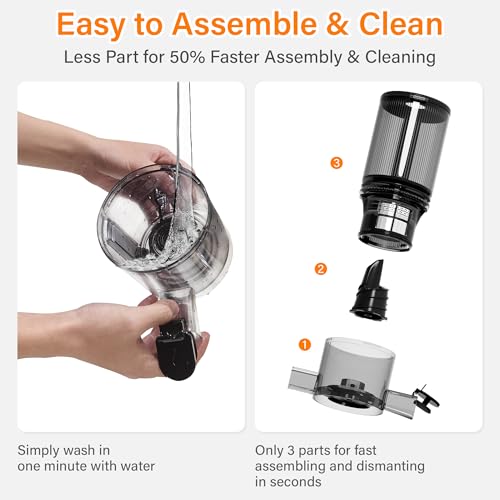 Easy to Assemble & Clean

Less Part for 50% Faster Assembly & Cleaning

3

2

1

Simply wash in one minute with water

Only 3 parts for fast assembling and dismanting in seconds