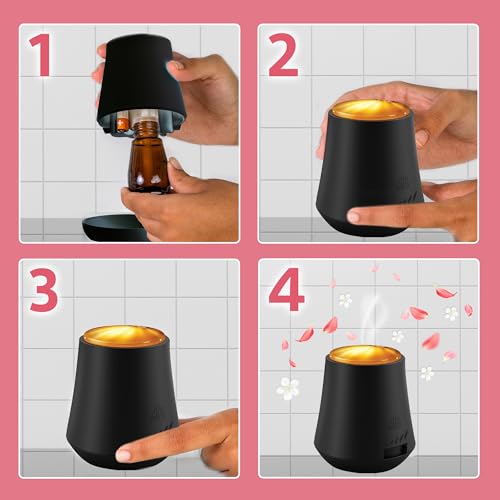 1

2

3

4