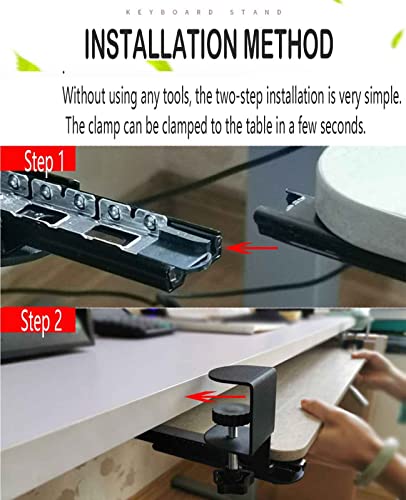 KEYBOARD STAND

INSTALLATION METHOD

Without using any tools, the two-step installation is very simple. The clamp can be clamped to the table in a few seconds.

Step 1

Step 2