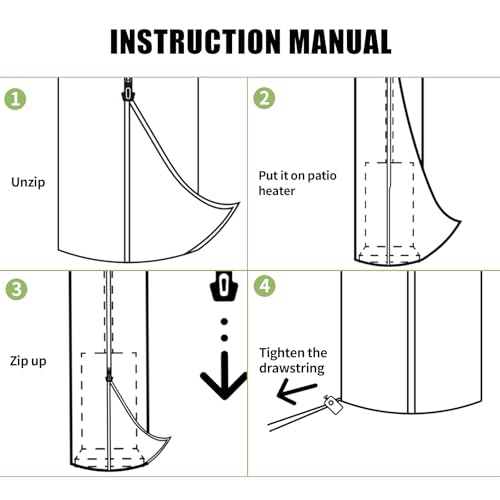 INSTRUCTION MANUAL

1

Unzip

2

Put it on patio heater

3

Zip up

4

Tighten the drawstring