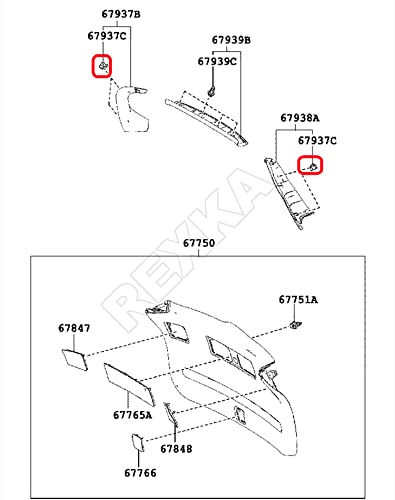 67937B
67937C
67939B
67939C
67938A
67937C
REXKA
67750
67751A
67847
67765A
67848
67766