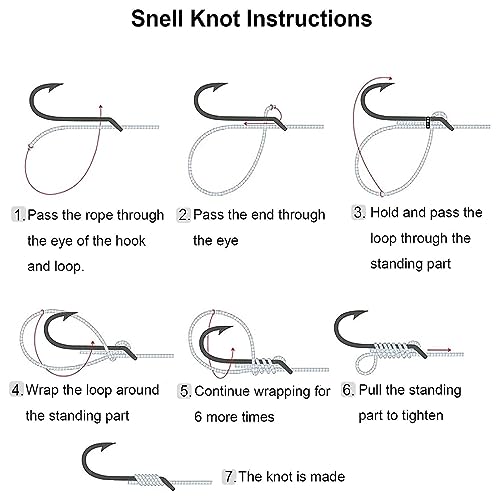 Snell Knot Instructions

1. Pass the rope through the eye of the hook and loop.

2. Pass the end through the eye

3. Hold and pass the loop through the standing part

4. Wrap the loop around the standing part

5. Continue wrapping for 6 more times

6. Pull the standing part to tighten

7. The knot is made