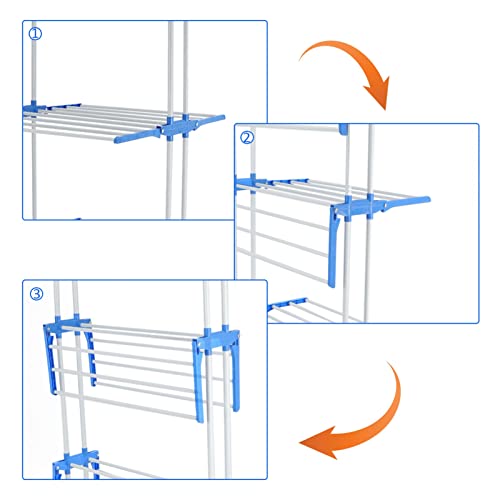 ①

②

③