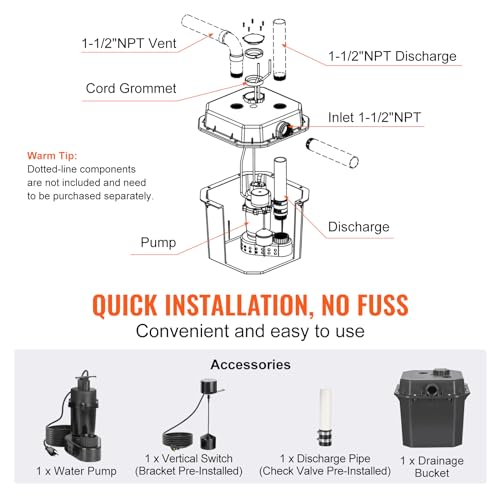 1-1/2"NPT Vent

1-1/2"NPT Discharge

Cord Grommet

Inlet 1-1/2"NPT

Warm Tip:
Dotted-line components are not included and need to be purchased separately.

Discharge

Pump

QUICK INSTALLATION, NO FUSS

Convenient and easy to use

Accessories

1 x Water Pump

1 x Vertical Switch (Bracket Pre-Installed)

1 x Discharge Pipe (Check Valve Pre-Installed)

1 x Drainage Bucket