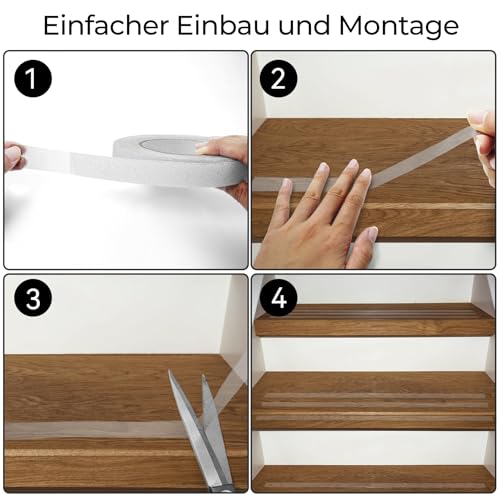 Einfacher Einbau und Montage

1

2

3

4