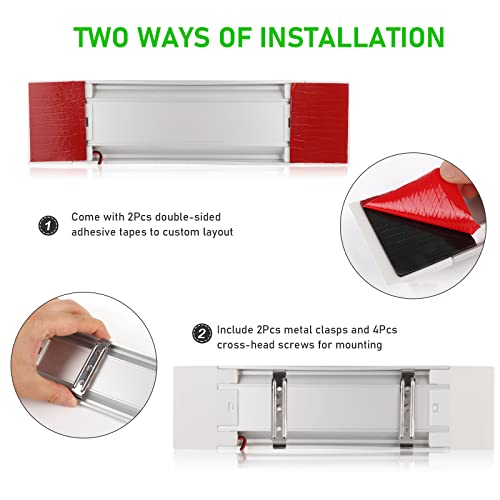 TWO WAYS OF INSTALLATION

1 Come with 2Pcs double-sided adhesive tapes to custom layout

2 Include 2Pcs metal clasps and 4Pcs cross-head screws for mounting