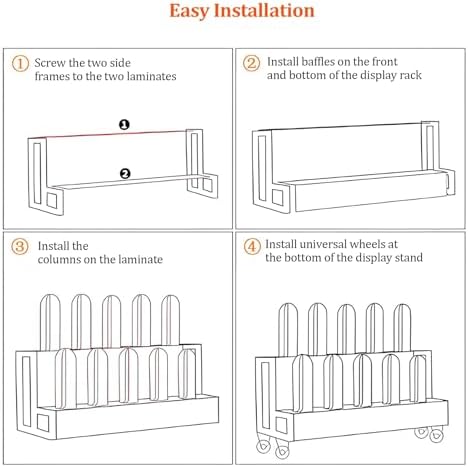 Easy Installation

① Screw the two side frames to the two laminates

❶

❷

② Install baffles on the front and bottom of the display rack

③ Install the columns on the laminate

④ Install universal wheels at the bottom of the display stand