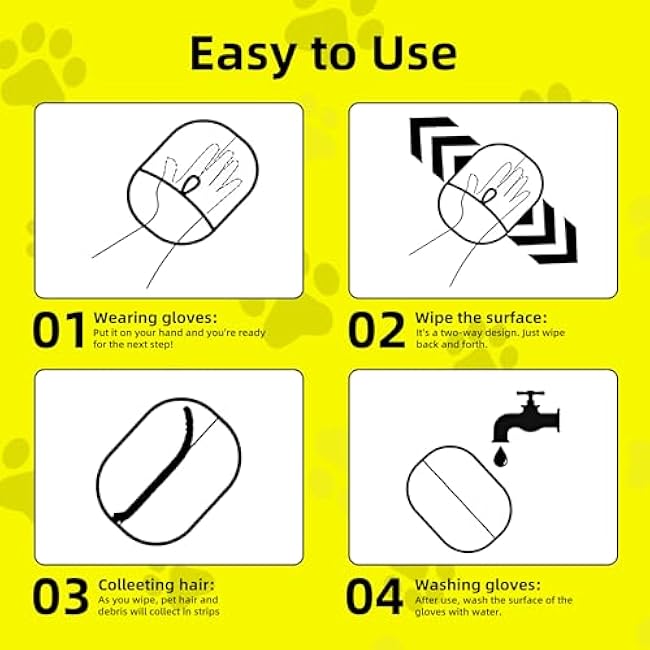 Easy to Use

01 Wearing gloves:
Put it on your hand and you're ready for the next step!

02 Wipe the surface:
It's a two-way design. Just wipe back and forth.

03 Colleeting hair:
As you wipe, pet hair and debris will collect in strips

04 Washing gloves:
After use, wash the surface of the gloves with water.