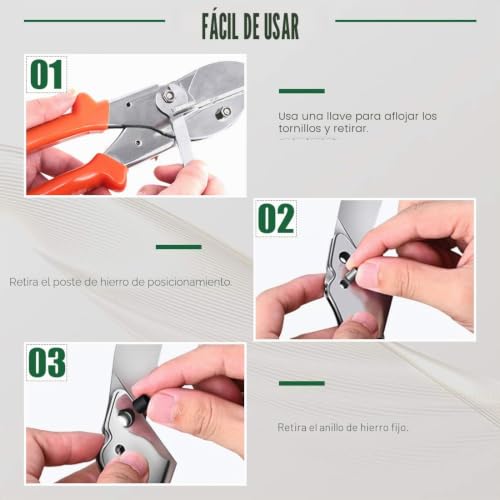 FÁCIL DE USAR

01

Usa una llave para aflojar los tornillos y retirar.

02

Retira el poste de hierro de posicionamiento.

03

Retira el anillo de hierro fijo.