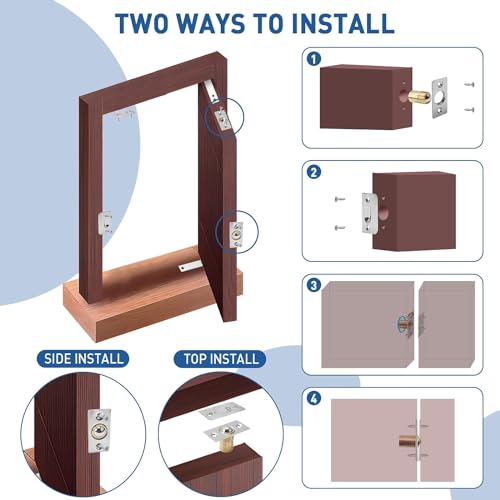 TWO WAYS TO INSTALL

1

2

3

4

SIDE INSTALL

TOP INSTALL