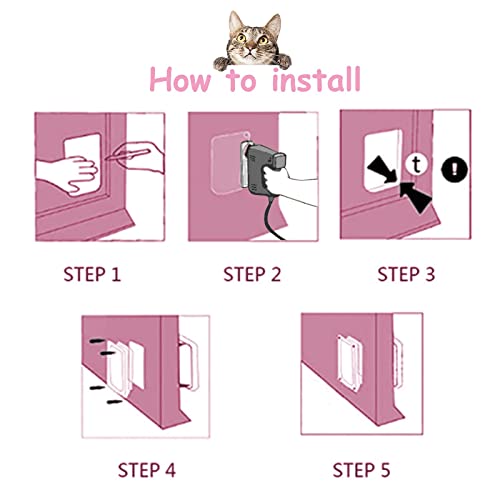 How to install

t

!

STEP 1

STEP 2

STEP 3

STEP 4

STEP 5