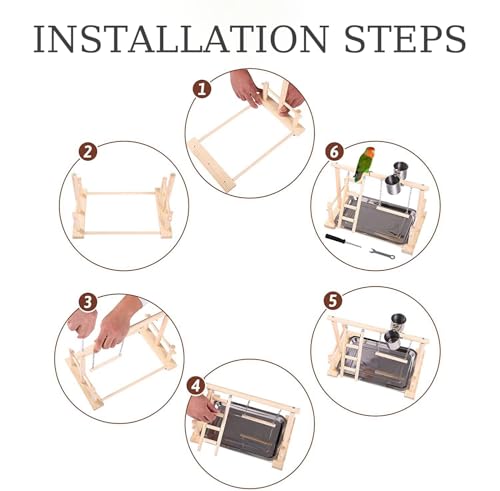 INSTALLATION STEPS

1

2

6

3

5

4