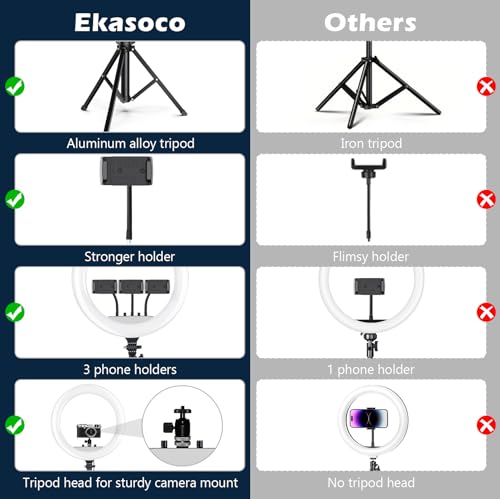 Ekasoco

Aluminum alloy tripod

Stronger holder

3 phone holders

Tripod head for sturdy camera mount

Others

Iron tripod

Flimsy holder

1 phone holder

No tripod head