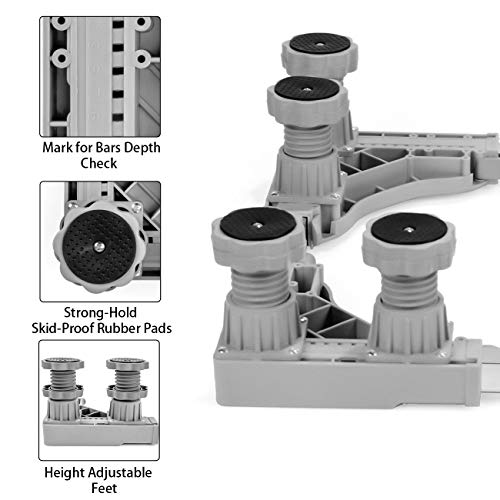 Mark for Bars Depth Check

Strong-Hold Skid-Proof Rubber Pads

Height Adjustable Feet