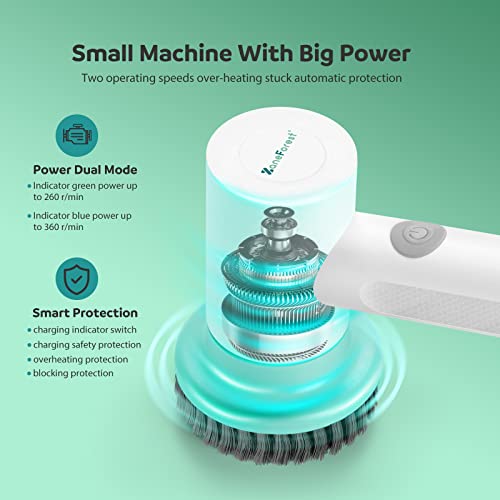 Small Machine With Big Power

Two operating speeds over-heating stuck automatic protection

Power Dual Mode

• Indicator green power up to 260 r/min

• Indicator blue power up to 360 r/min

Smart Protection

• charging indicator switch

• charging safety protection

• overheating protection

• blocking protection

ZaneForest