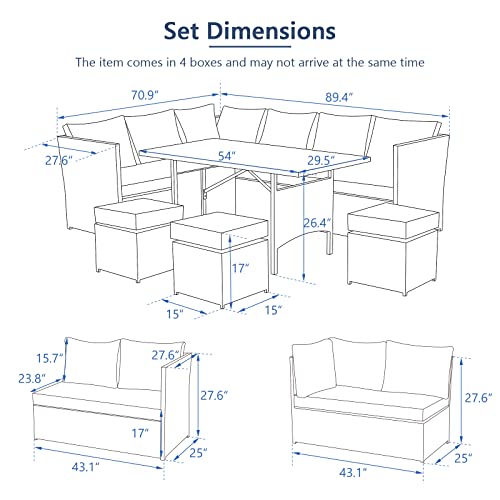 Set Dimensions

The item comes in 4 boxes and may not arrive at the same time

70.9"
89.4"
27.6"
54"
29.5"
26.4"
17"
15"
15"

15.7"
27.6"
23.8"
27.6"
17"
25"
43.1"

27.6"
25"
43.1"