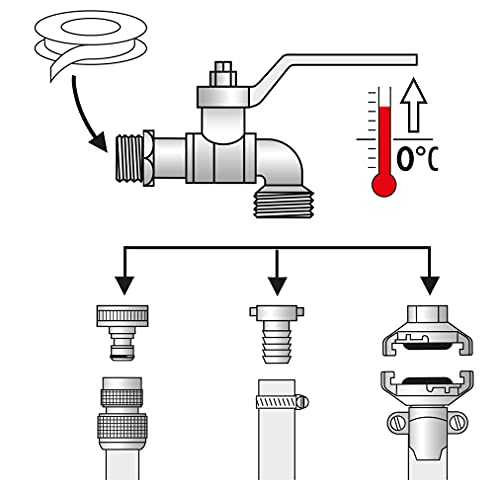 0°C