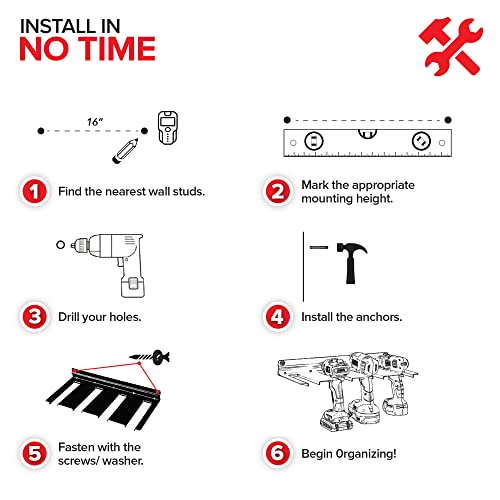 INSTALL IN
NO TIME

16"

1 Find the nearest wall studs.

2 Mark the appropriate mounting height.

3 Drill your holes.

4 Install the anchors.

5 Fasten with the screws/ washer.

6 Begin 0rganizing!