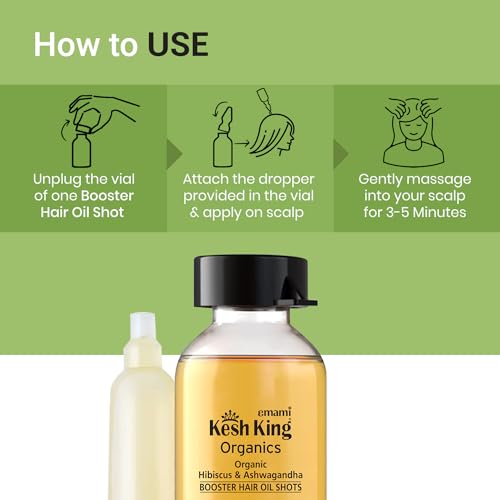 How to USE

Unplug the vial of one Booster Hair Oil Shot

Attach the dropper provided in the vial & apply on scalp

Gently massage into your scalp for 3-5 Minutes

emami
Kesh King
Organics
Organic
Hibiscus & Ashwagandha
BOOSTER HAIR OIL SHOTS