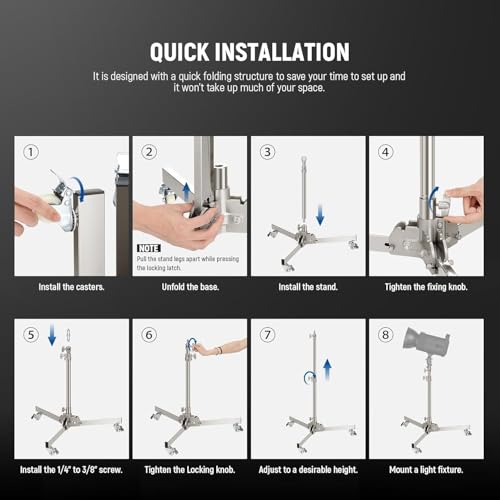 QUICK INSTALLATION

It is designed with a quick folding structure to save your time to set up and it won't take up much of your space.

1

Install the casters.

2

NOTE

Pull the stand legs apart while pressing the locking latch.

Unfold the base.

3

Install the stand.

4

Tighten the fixing knob.

5

Install the 1/4" to 3/8" screw.

6

Tighten the Locking knob.

7

Adjust to a desirable height.

8

Mount a light fixture.