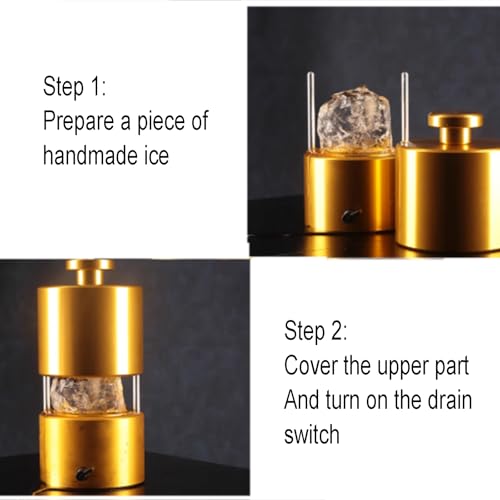 Step 1:
Prepare a piece of handmade ice

Step 2:
Cover the upper part
And turn on the drain switch