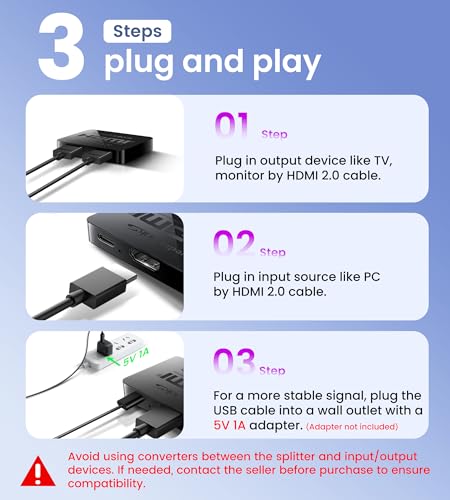 3 Steps
plug and play

01 Step
Plug in output device like TV, monitor by HDMI 2.0 cable.

02 Step
Plug in input source like PC by HDMI 2.0 cable.

5V 1A

03 Step
For a more stable signal, plug the USB cable into a wall outlet with a 5V 1A adapter. (Adapter not included)

Avoid using converters between the splitter and input/output devices. If needed, contact the seller before purchase to ensure compatibility.