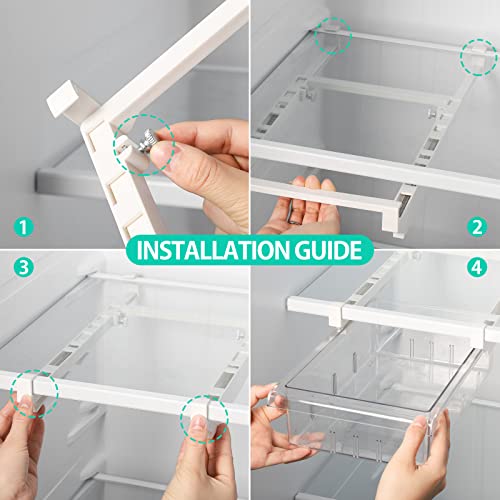 1

2

INSTALLATION GUIDE

3

4