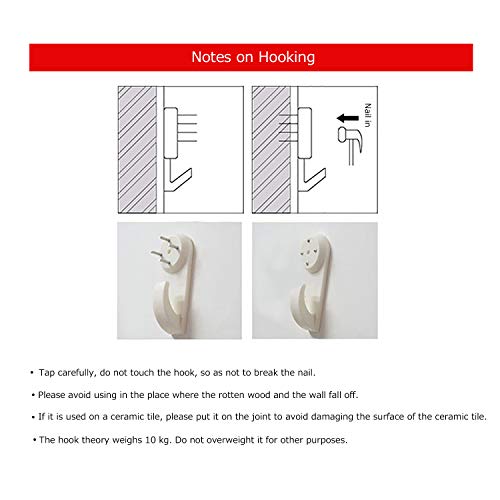 Notes on Hooking

Nail in

• Tap carefully, do not touch the hook, so as not to break the nail.

• Please avoid using in the place where the rotten wood and the wall fall off.

• If it is used on a ceramic tile, please put it on the joint to avoid damaging the surface of the ceramic tile.

• The hook theory weighs 10 kg. Do not overweight it for other purposes.