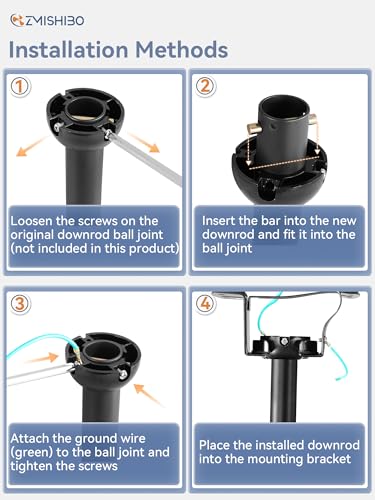 ZMISHIBO

Installation Methods

①

Loosen the screws on the original downrod ball joint (not included in this product)

②

Insert the bar into the new downrod and fit it into the ball joint

③

Attach the ground wire (green) to the ball joint and tighten the screws

④

Place the installed downrod into the mounting bracket