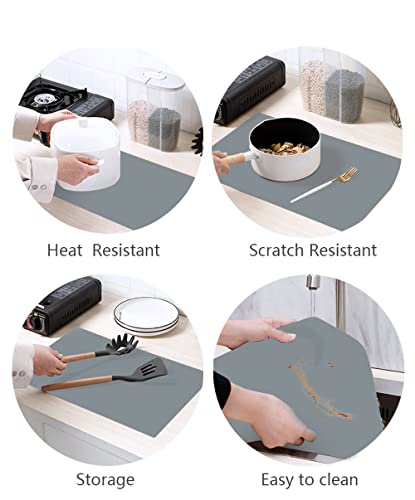 Heat Resistant

Scratch Resistant

Storage

Easy to clean