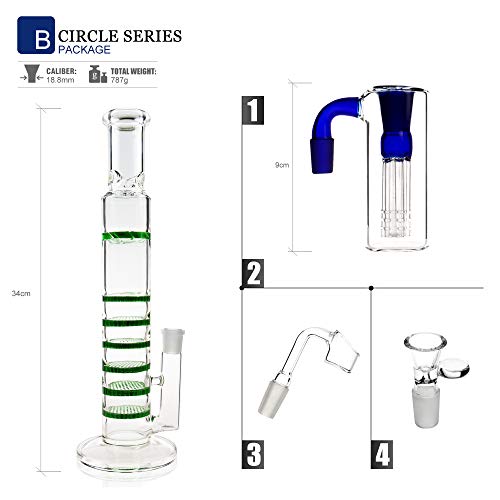 B CIRCLE SERIES
PACKAGE

CALIBER:
18.8mm

TOTAL WEIGHT:
787g

34cm

1

9cm

2

3

4