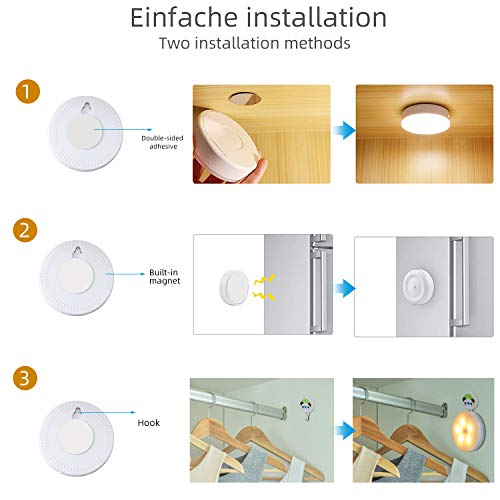 Einfache installation
Two installation methods

1

Double-sided adhesive

2

Built-in magnet

3

Hook