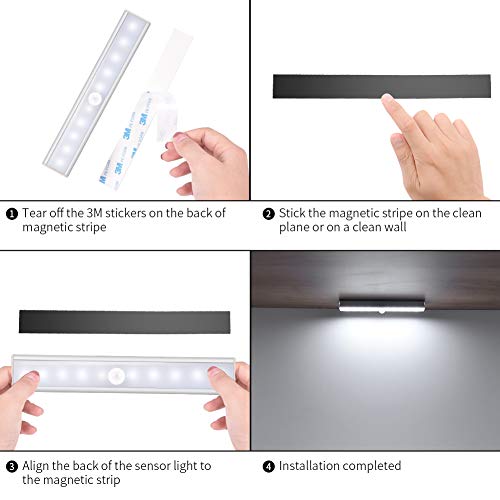 3M

3M

3M

❶ Tear off the 3M stickers on the back of magnetic stripe

❷ Stick the magnetic stripe on the clean plane or on a clean wall

❸ Align the back of the sensor light to the magnetic strip

❹ Installation completed