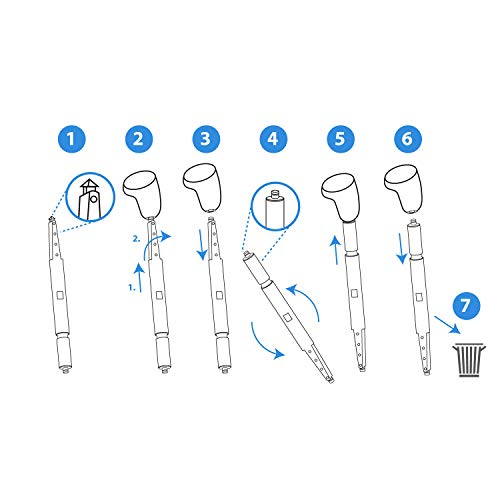 1
2
2.
1.
3
4
5
6
7