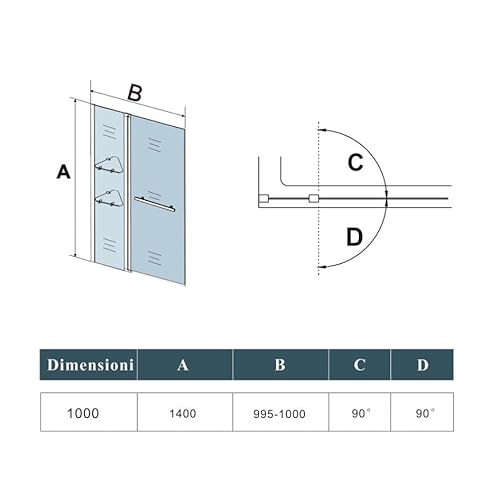 B

A

C

D

| Dimensioni | A | B | C | D |
|---|---|---|---|---|
| 1000 | 1400 | 995-1000 | 90° | 90° |