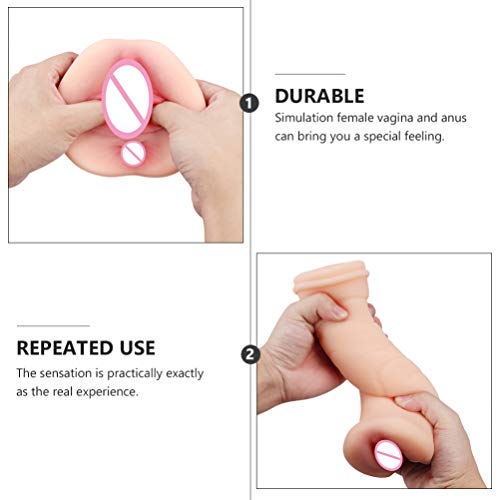 1

DURABLE

Simulation female vagina and anus can bring you a special feeling.

REPEATED USE

The sensation is practically exactly as the real experience.

2